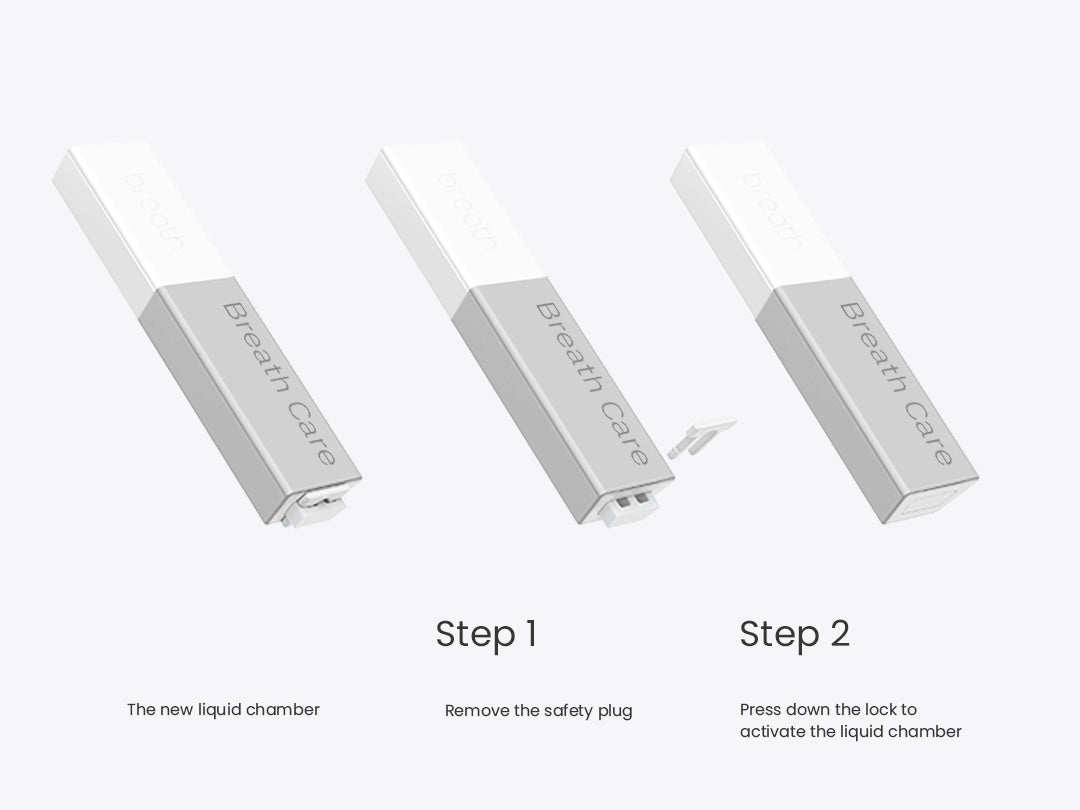 breath
Breath Care

breath
Breath Care

breath
Breath Care

Step 1

Step 2

The new liquid chamber

Remove the safety plug

Press down the lock to activate the liquid chamber